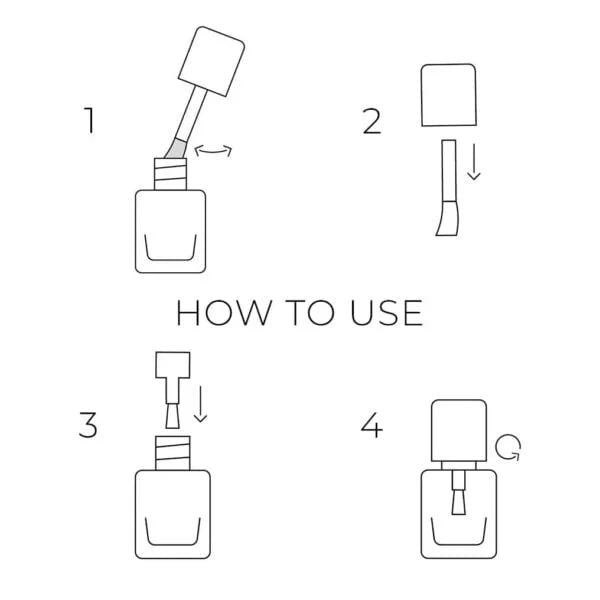 1

2

HOW TO USE

3

4